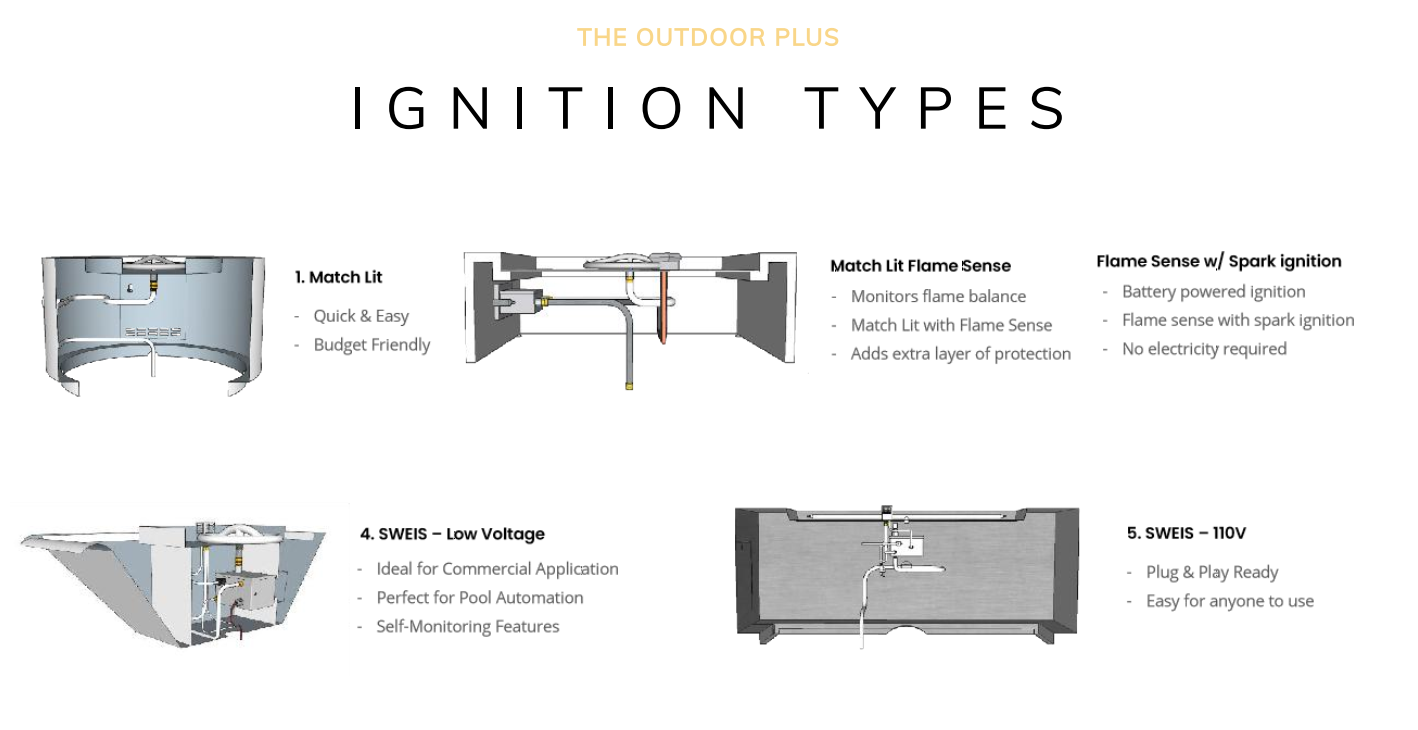 THE OUTDOOR PLUS

IGNITION TYPES

1. Match Lit

- Quick & Easy
- Budget Friendly

Match Lit Flame Sense

- Monitors flame balance
- Match Lit with Flame Sense
- Adds extra layer of protection

Flame Sense w/ Spark ignition

- Battery powered ignition
- Flame sense with spark ignition
- No electricity required

4. SWEIS – Low Voltage

- Ideal for Commercial Application
- Perfect for Pool Automation
- Self-Monitoring Features

5. SWEIS – 110V

- Plug & Play Ready
- Easy for anyone to use